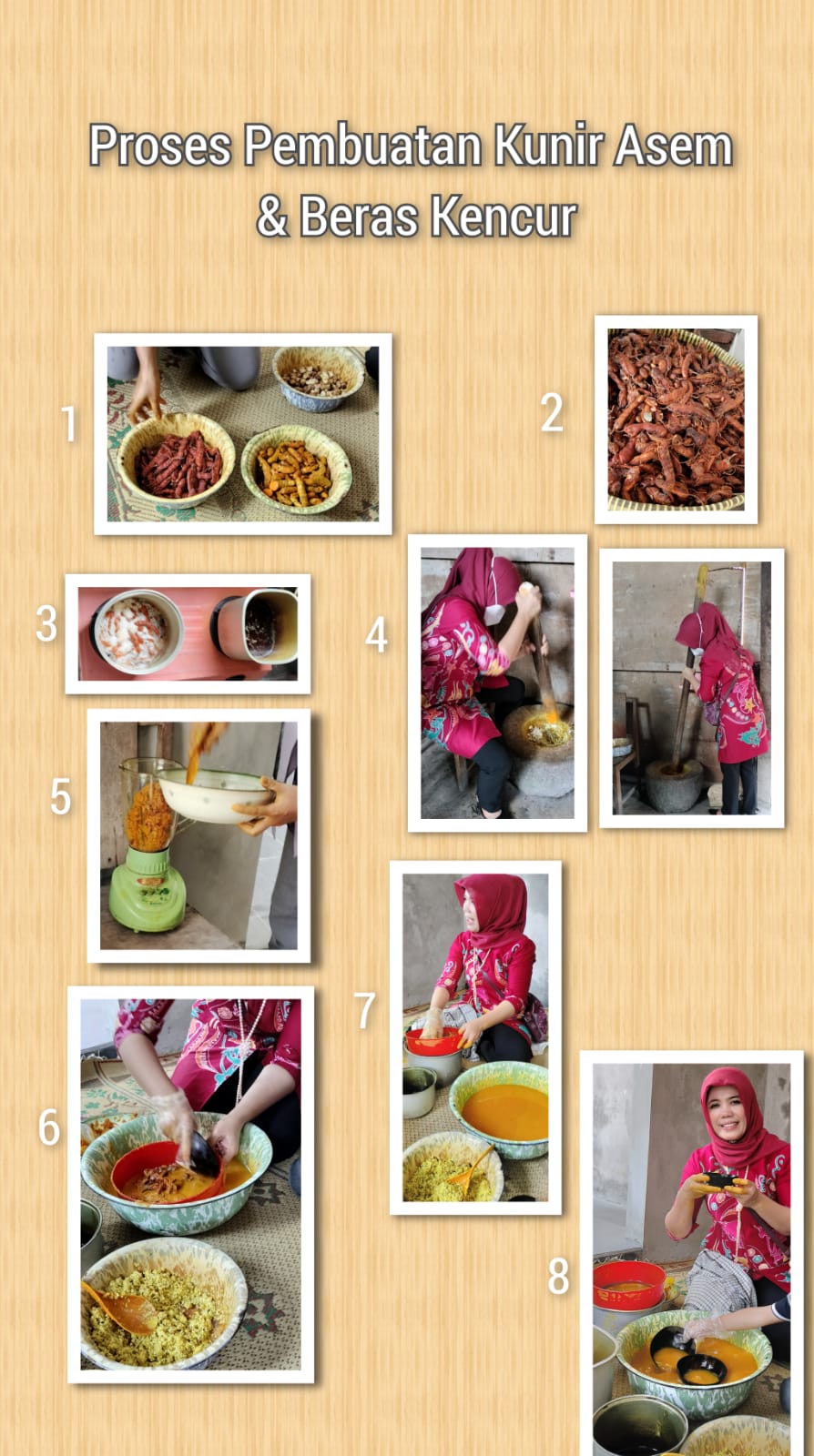 Proses Pembuatan Kunir Asem & Beras Kencur

1

2

3

4

5

6

7

8